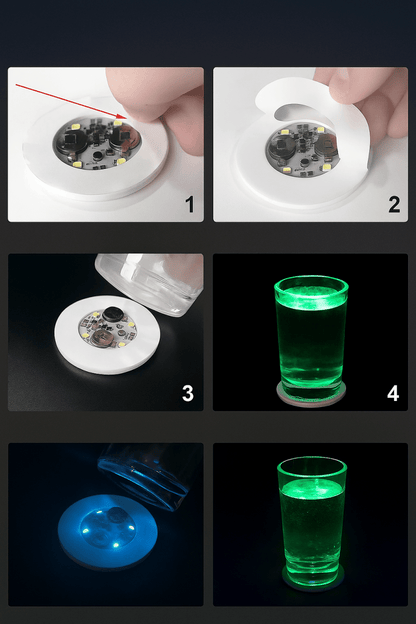 1

2

3

4