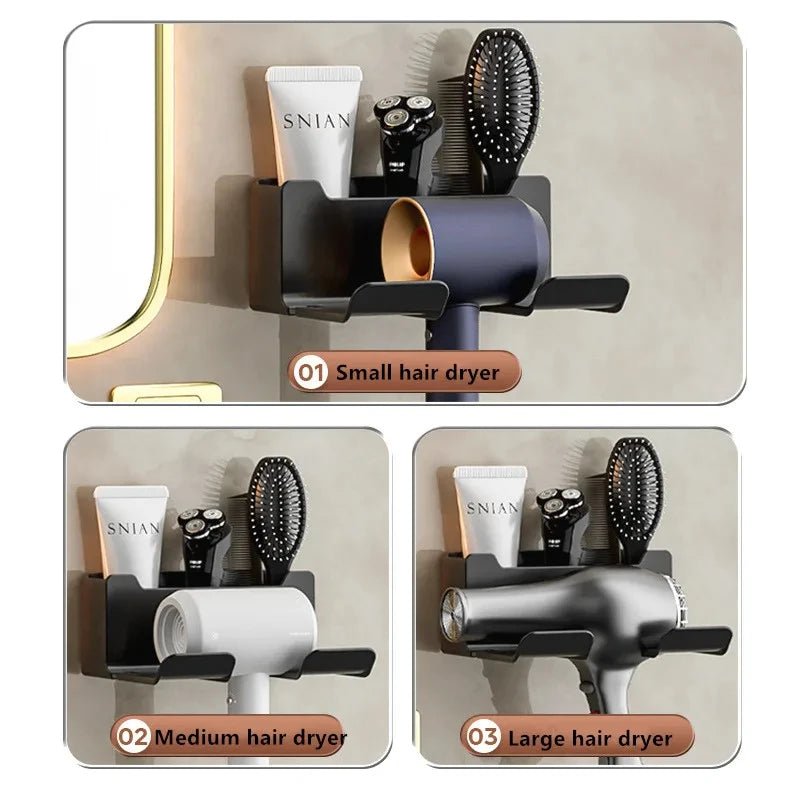 SNIAN

01 Small hair dryer

SNIAN

02 Medium hair dryer

SNIAN

03 Large hair dryer