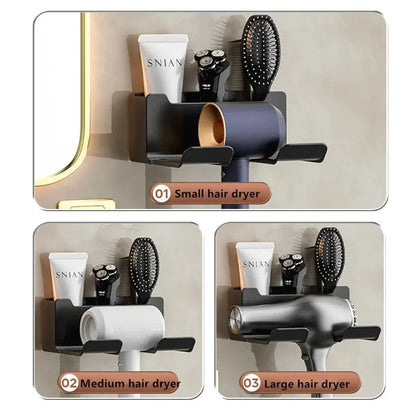 SNIAN

01 Small hair dryer

SNIAN

02 Medium hair dryer

SNIAN

03 Large hair dryer